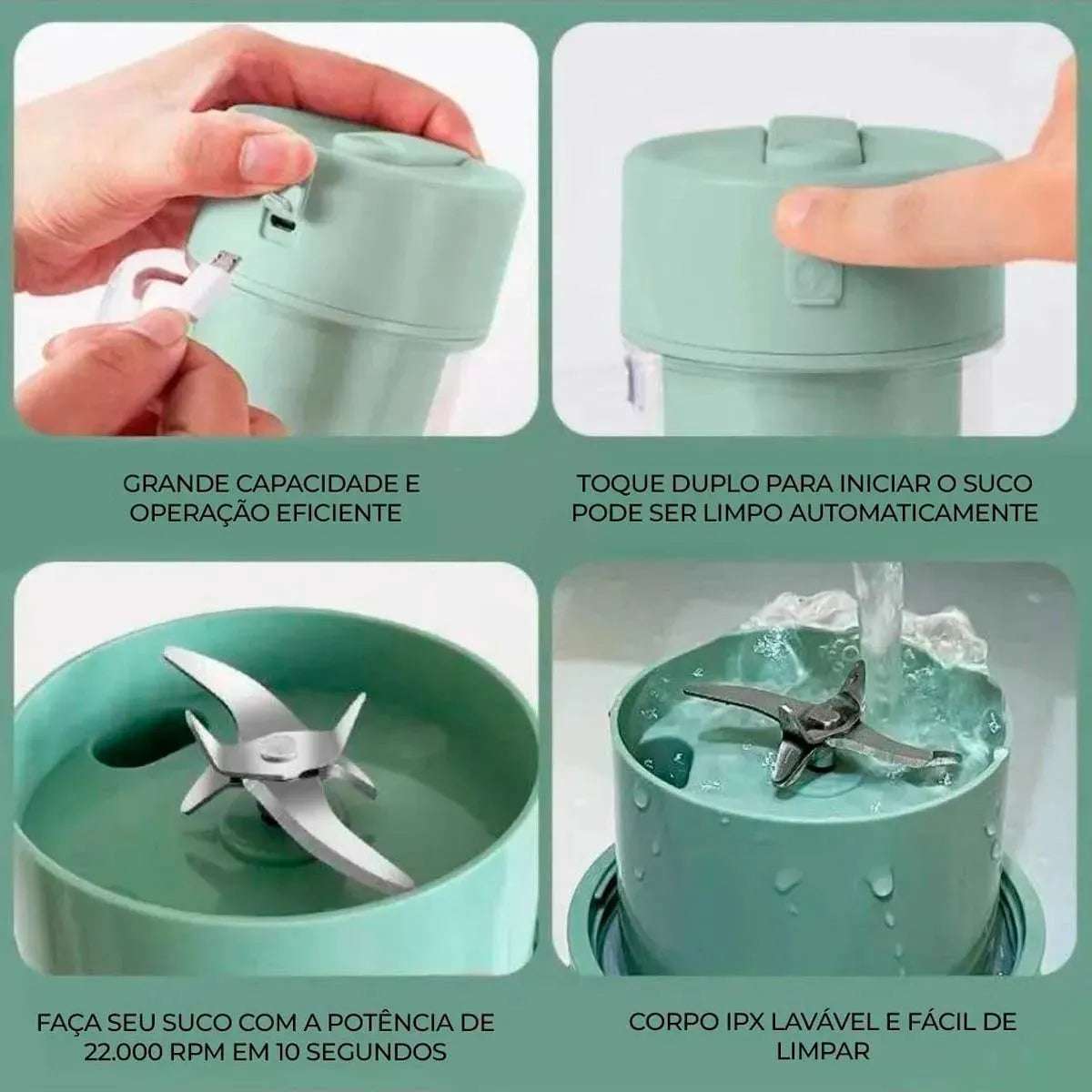 GRANDE CAPACIDADE E OPERAÇÃO EFICIENTE

TOQUE DUPLO PARA INICIAR O SUCO PODE SER LIMPO AUTOMATICAMENTE

FAÇA SEU SUCO COM A POTÊNCIA DE 22.000 RPM EM 10 SEGUNDOS

CORPO IPX LAVÁVEL E FÁCIL DE LIMPAR