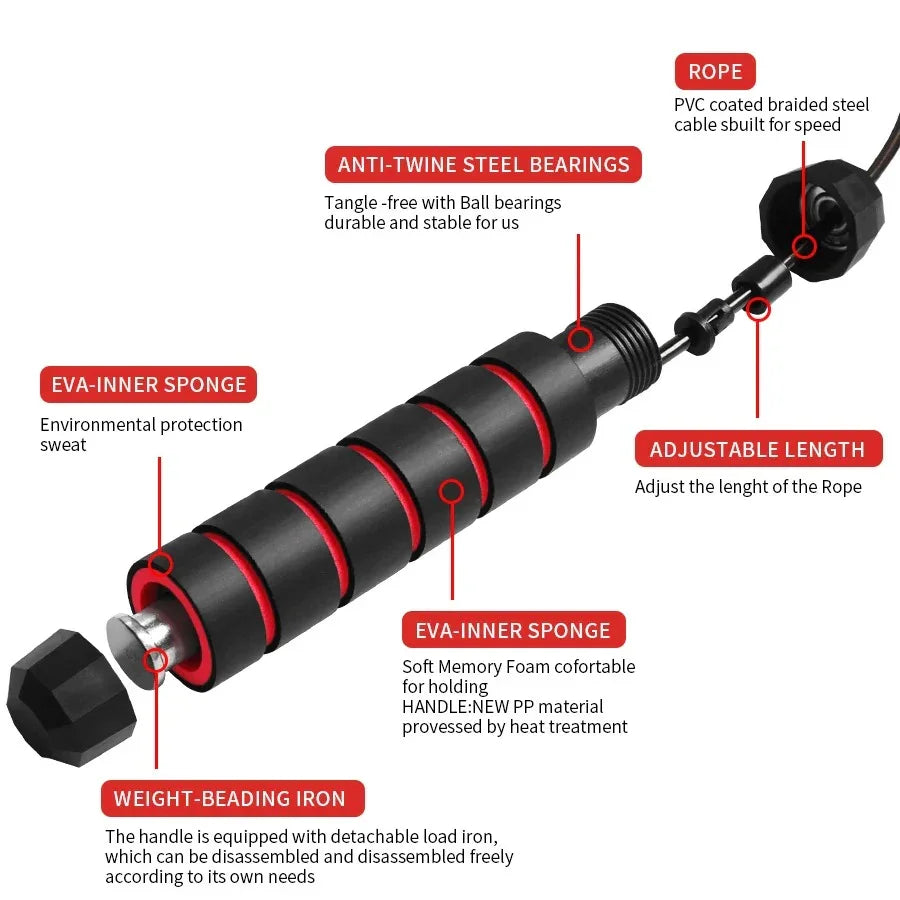 ROPE
PVC coated braided steel cable sbuilt for speed

ANTI-TWINE STEEL BEARINGS
Tangle -free with Ball bearings durable and stable for us

EVA-INNER SPONGE
Environmental protection sweat

ADJUSTABLE LENGTH
Adjust the lenght of the Rope

EVA-INNER SPONGE
Soft Memory Foam cofortable for holding
HANDLE:NEW PP material provessed by heat treatment

WEIGHT-BEADING IRON
The handle is equipped with detachable load iron, which can be disassembled and disassembled freely according to its own needs