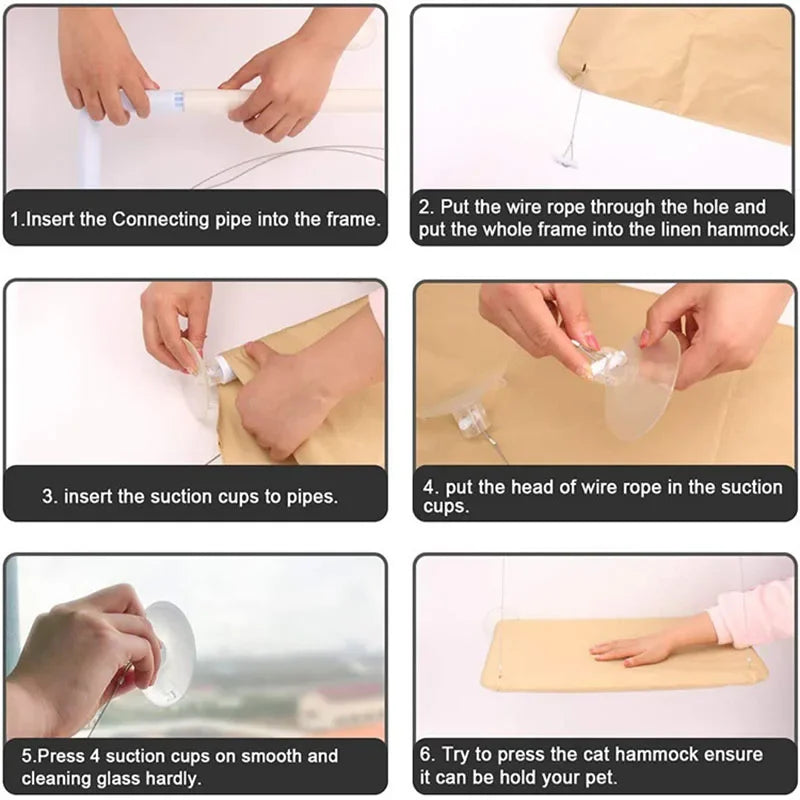 1.Insert the Connecting pipe into the frame.

2. Put the wire rope through the hole and put the whole frame into the linen hammock.

3. insert the suction cups to pipes.

4. put the head of wire rope in the suction cups.

5.Press 4 suction cups on smooth and cleaning glass hardly.

6. Try to press the cat hammock ensure it can be hold your pet.