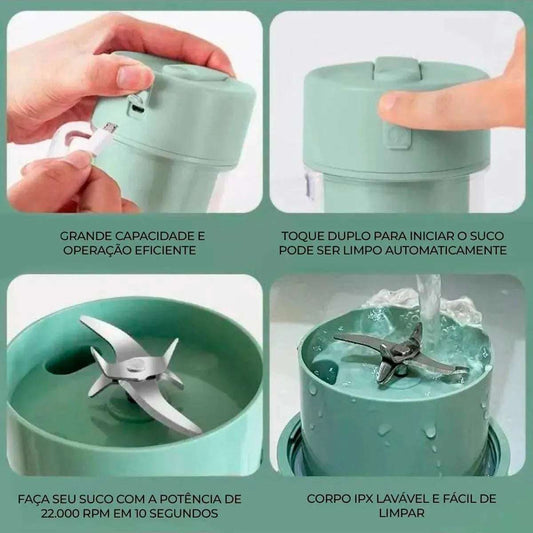 GRANDE CAPACIDADE E OPERAÇÃO EFICIENTE

TOQUE DUPLO PARA INICIAR O SUCO PODE SER LIMPO AUTOMATICAMENTE

FAÇA SEU SUCO COM A POTÊNCIA DE 22.000 RPM EM 10 SEGUNDOS

CORPO IPX LAVÁVEL E FÁCIL DE LIMPAR