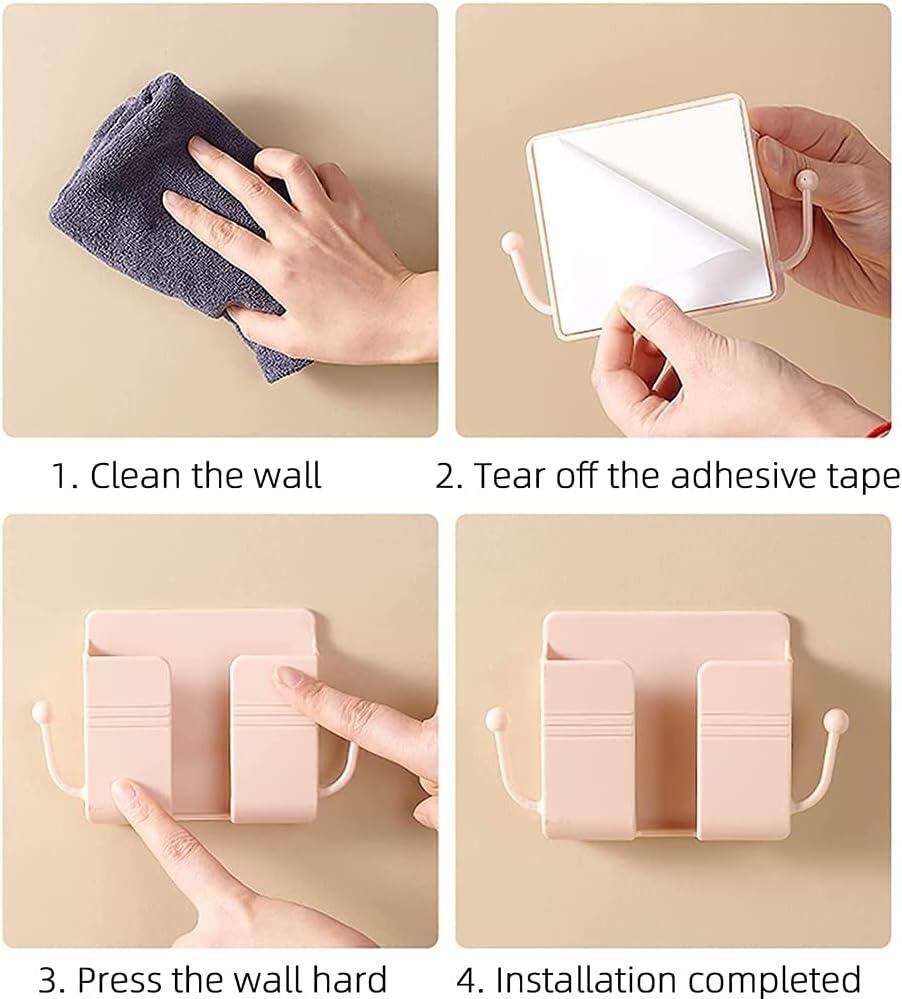 1. Clean the wall

2. Tear off the adhesive tape

3. Press the wall hard

4. Installation completed